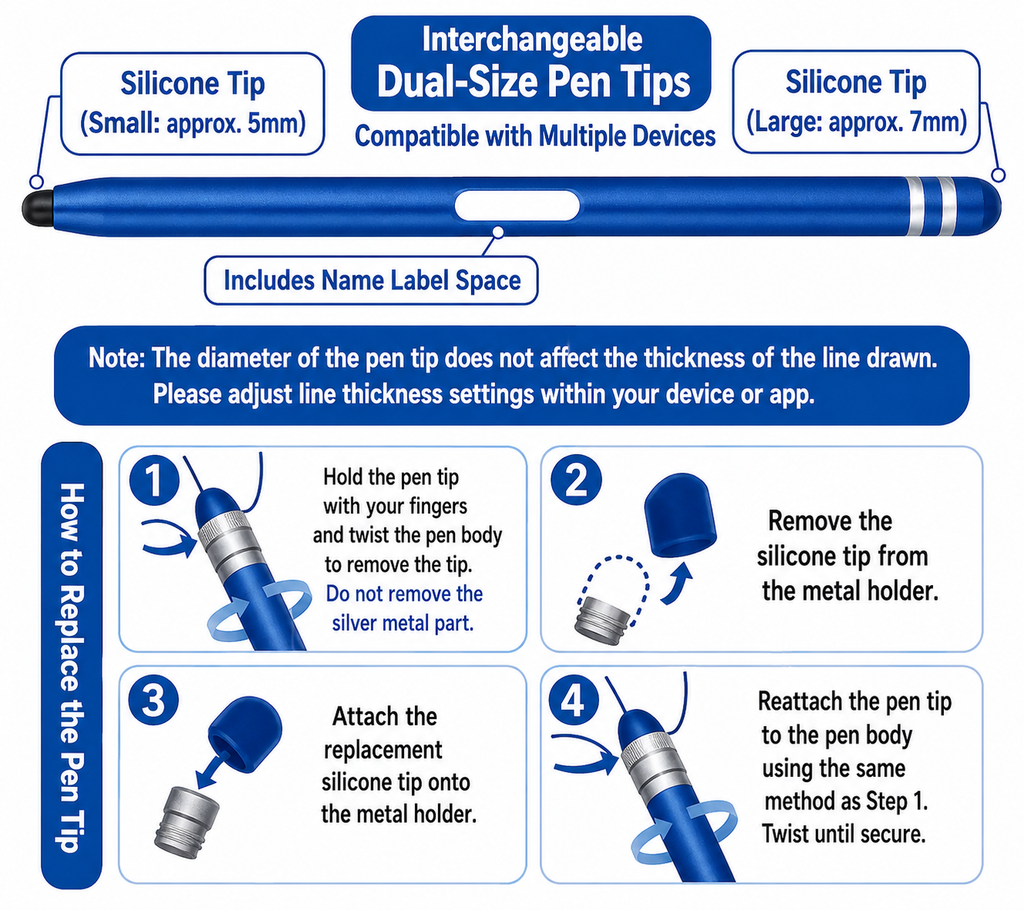 Silicone Tip
(Small: approx. 5mm)

Interchangeable
Dual-Size Pen Tips
Compatible with Multiple Devices

Silicone Tip
(Large: approx. 7mm)

Includes Name Label Space

Note: The diameter of the pen tip does not affect the thickness of the line drawn. Please adjust line thickness settings within your device or app.

How to Replace the Pen Tip

1
Hold the pen tip with your fingers and twist the pen body to remove the tip. Do not remove the silver metal part.

2
Remove the silicone tip from the metal holder.

3
Attach the replacement silicone tip onto the metal holder.

4
Reattach the pen tip to the pen body using the same method as Step 1. Twist until secure.