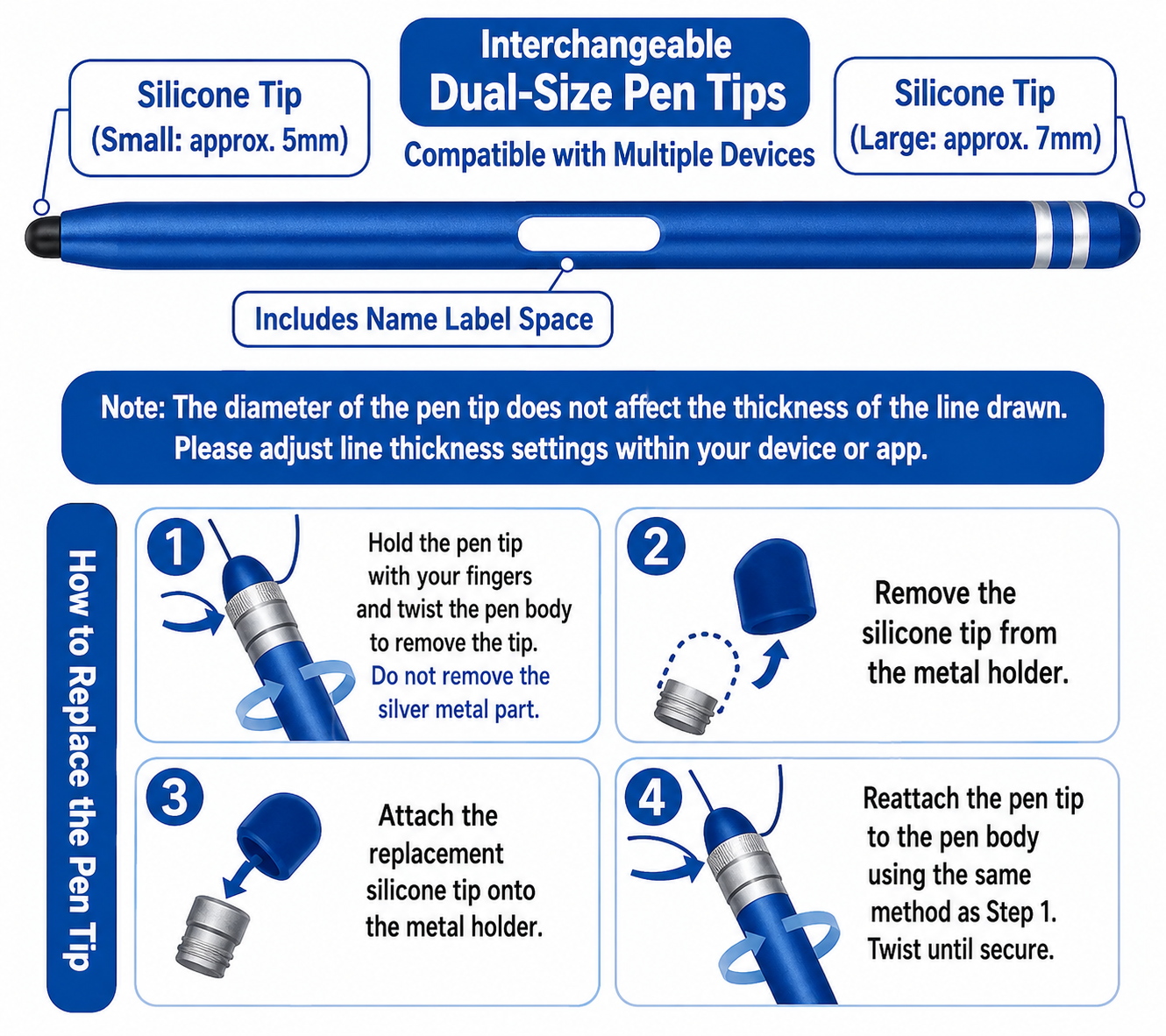 Silicone Tip
(Small: approx. 5mm)

Interchangeable
Dual-Size Pen Tips
Compatible with Multiple Devices

Silicone Tip
(Large: approx. 7mm)

Includes Name Label Space

Note: The diameter of the pen tip does not affect the thickness of the line drawn. Please adjust line thickness settings within your device or app.

How to Replace the Pen Tip

1
Hold the pen tip with your fingers and twist the pen body to remove the tip. Do not remove the silver metal part.

2
Remove the silicone tip from the metal holder.

3
Attach the replacement silicone tip onto the metal holder.

4
Reattach the pen tip to the pen body using the same method as Step 1. Twist until secure.