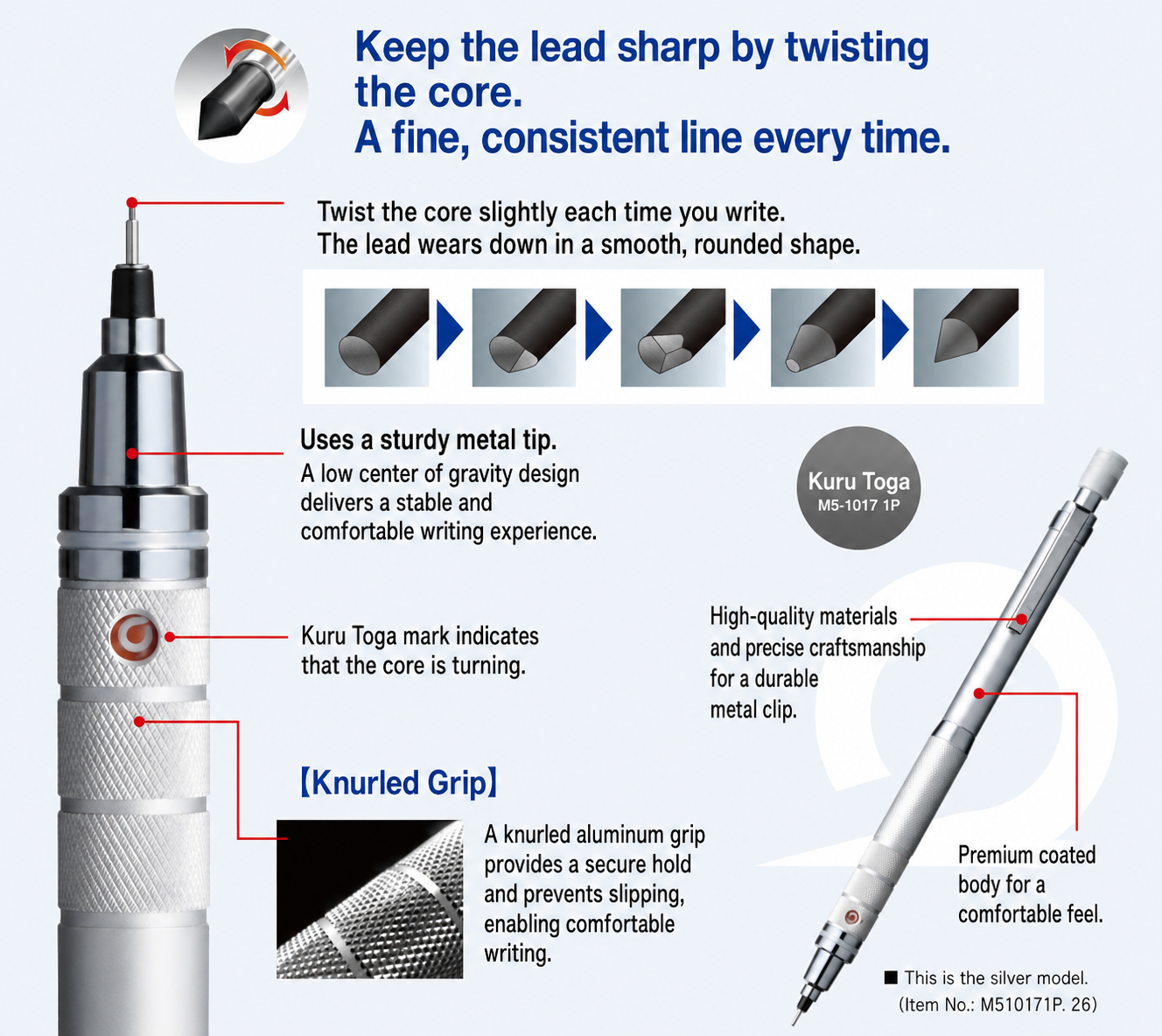 Keep the lead sharp by twisting the core.
A fine, consistent line every time.

Twist the core slightly each time you write.
The lead wears down in a smooth, rounded shape.

Uses a sturdy metal tip.
A low center of gravity design delivers a stable and comfortable writing experience.

Kuru Toga
M5-1017 1P

Kuru Toga mark indicates that the core is turning.

High-quality materials and precise craftsmanship for a durable metal clip.

【Knurled Grip】

A knurled aluminum grip provides a secure hold and prevents slipping, enabling comfortable writing.

Premium coated body for a comfortable feel.

■ This is the silver model.
(Item No.: M510171P. 26)